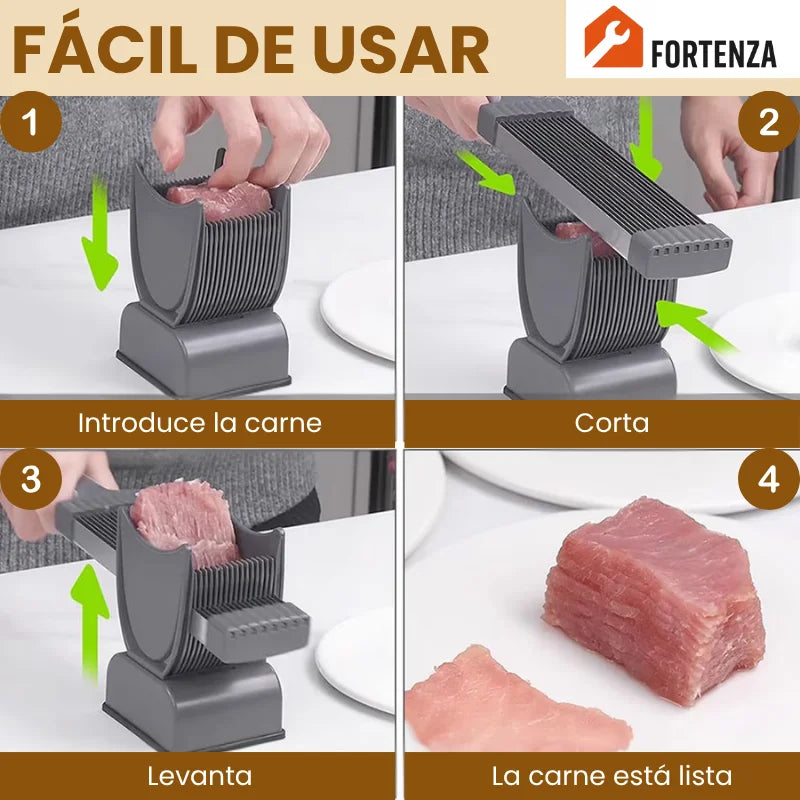 FÁCIL DE USAR

FORTENZA

1

Introduce la carne

2

Corta

3

Levanta

4

La carne está lista