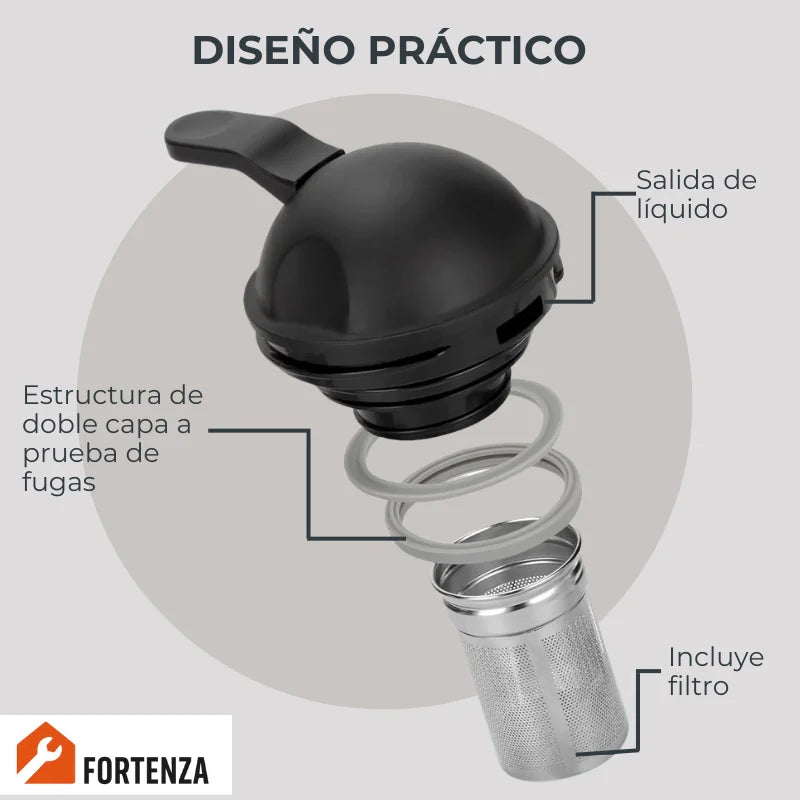 DISEÑO PRÁCTICO

Salida de líquido

Estructura de doble capa a prueba de fugas

Incluye filtro

FORTENZA